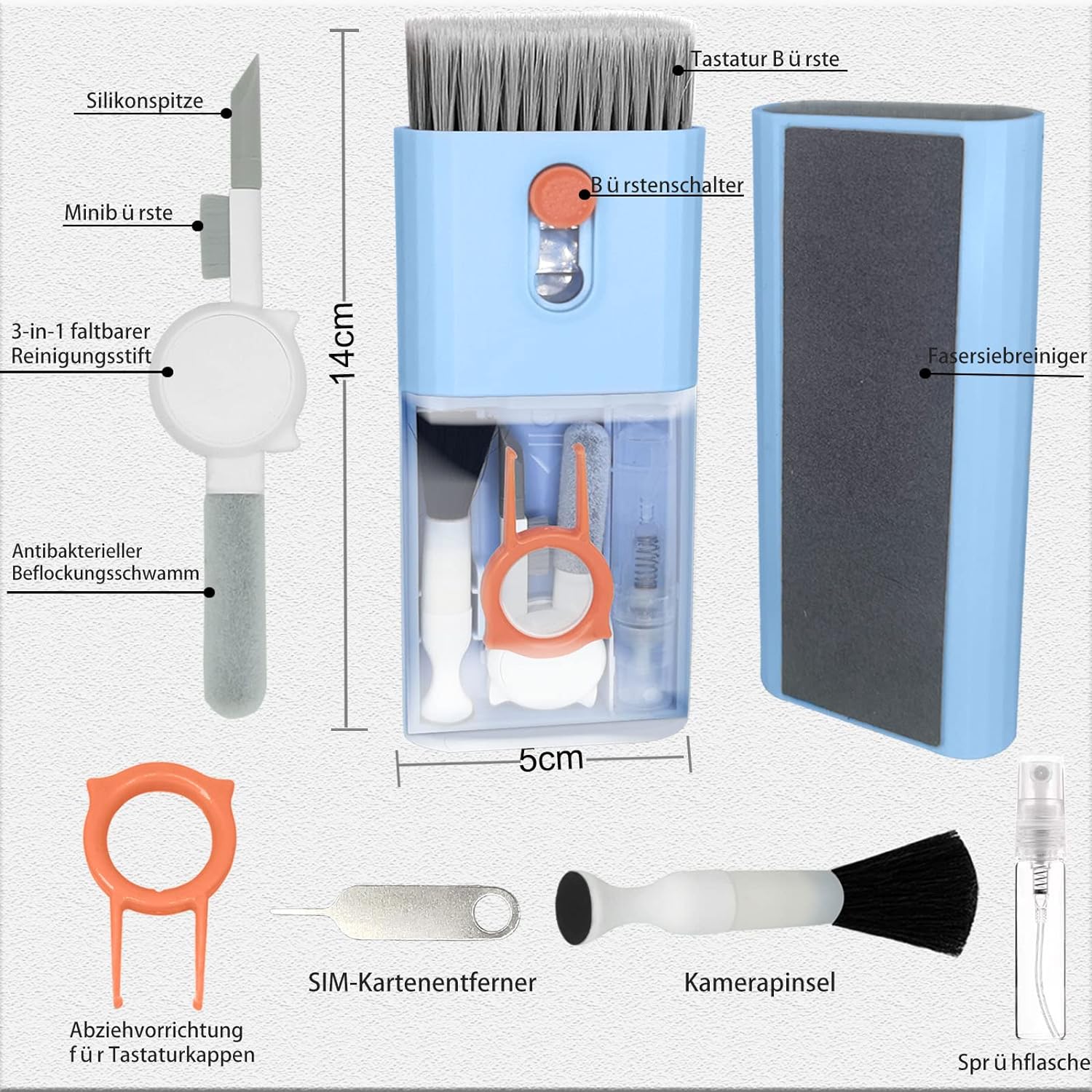 Silikonspitze

Minib ü rste

3-in-1 faltbarer Reinigungsstift

Antibakterieller Beflockungsschwamm

14cm

Tastatur B ü rste

B ü rstenschalter

Fasersiebreiniger

5cm

Abziehvorrichtung f ü r Tastaturkappen

SIM-Kartenentferner

Kamerapinsel

Spr ü hflasche