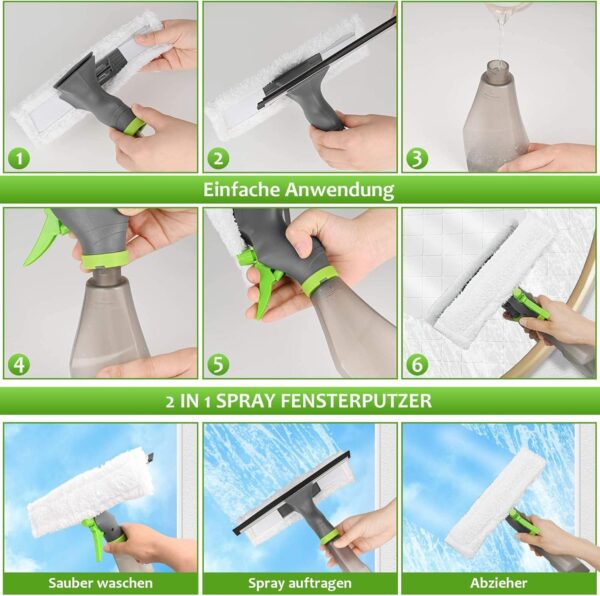 1

2

3

Einfache Anwendung

4

5

6

2 IN 1 SPRAY FENSTERPUTZER

Sauber waschen

Spray auftragen

Abzieher