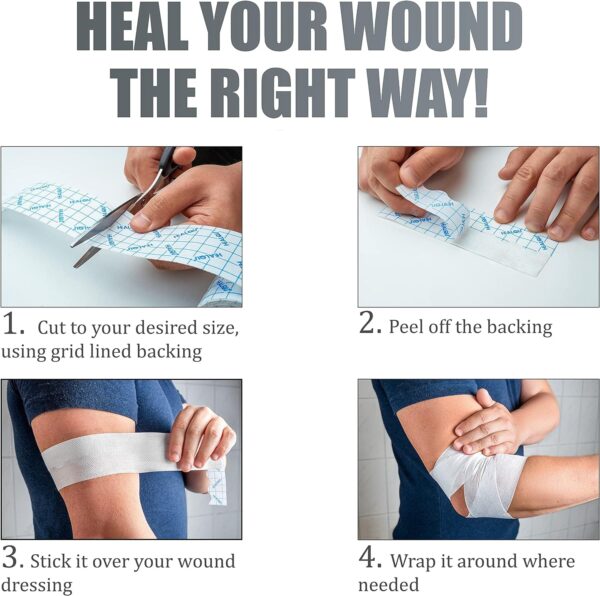 HEAL YOUR WOUND THE RIGHT WAY!

1. Cut to your desired size, using grid lined backing

2. Peel off the backing

3. Stick it over your wound dressing

4. Wrap it around where needed