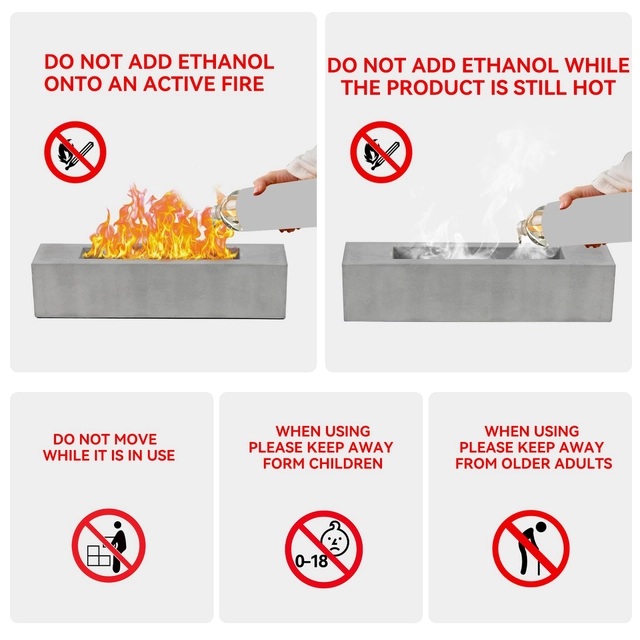 DO NOT ADD ETHANOL ONTO AN ACTIVE FIRE

DO NOT ADD ETHANOL WHILE THE PRODUCT IS STILL HOT

DO NOT MOVE WHILE IT IS IN USE

WHEN USING PLEASE KEEP AWAY FORM CHILDREN

0-18

WHEN USING PLEASE KEEP AWAY FROM OLDER ADULTS