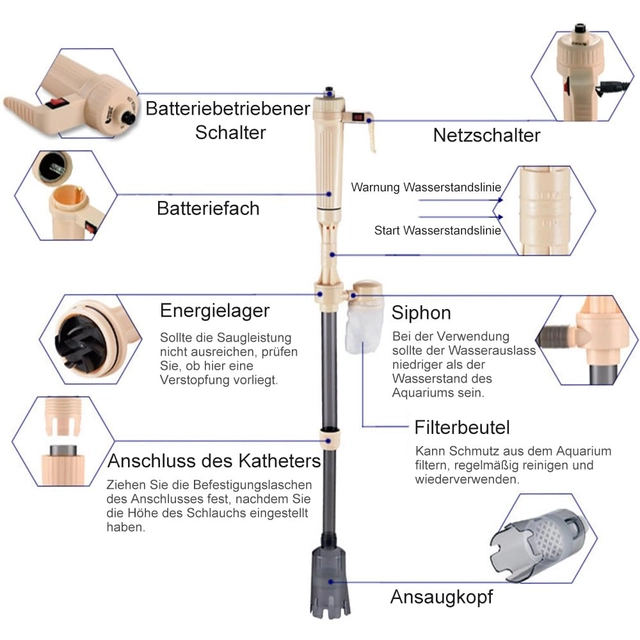 Batteriebetriebener Schalter

Netzschalter

Batteriefach

Warnung Wasserstandslinie

Start Wasserstandslinie

Energielager

Sollte die Saugleistung nicht ausreichen, prüfen Sie, ob hier eine Verstopfung vorliegt.

Siphon

Bei der Verwendung sollte der Wasserauslass niedriger als der Wasserstand des Aquariums sein.

Filterbeutel

Kann Schmutz aus dem Aquarium filtern, regelmäßig reinigen und wiederverwenden.

Anschluss des Katheters

Ziehen Sie die Befestigungslaschen des Anschlusses fest, nachdem Sie die Höhe des Schlauchs eingestellt haben.

Ansaugkopf