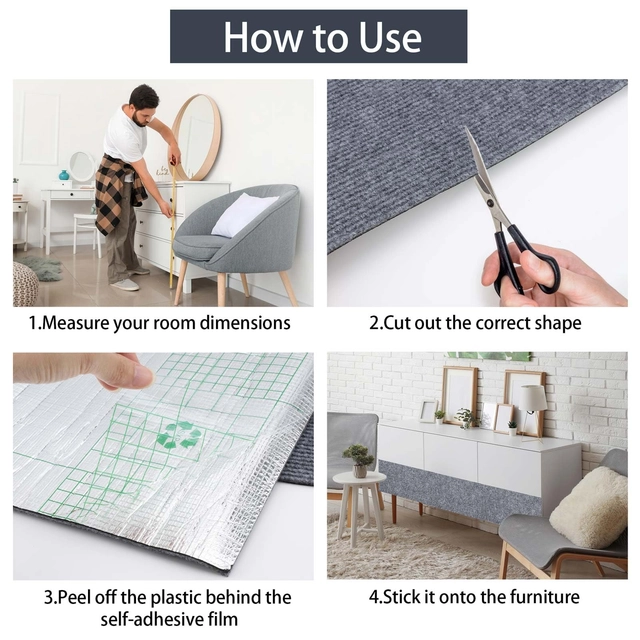 How to Use

1.Measure your room dimensions

2.Cut out the correct shape

3.Peel off the plastic behind the self-adhesive film

4.Stick it onto the furniture